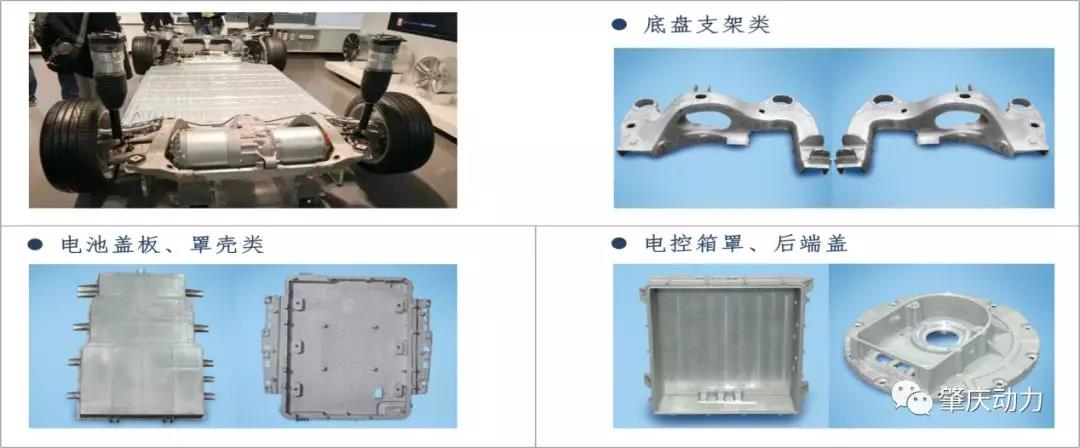 ● 底盘支架类

● 电池盖板、罩壳类

● 电控箱罩、后端盖

肇庆动力